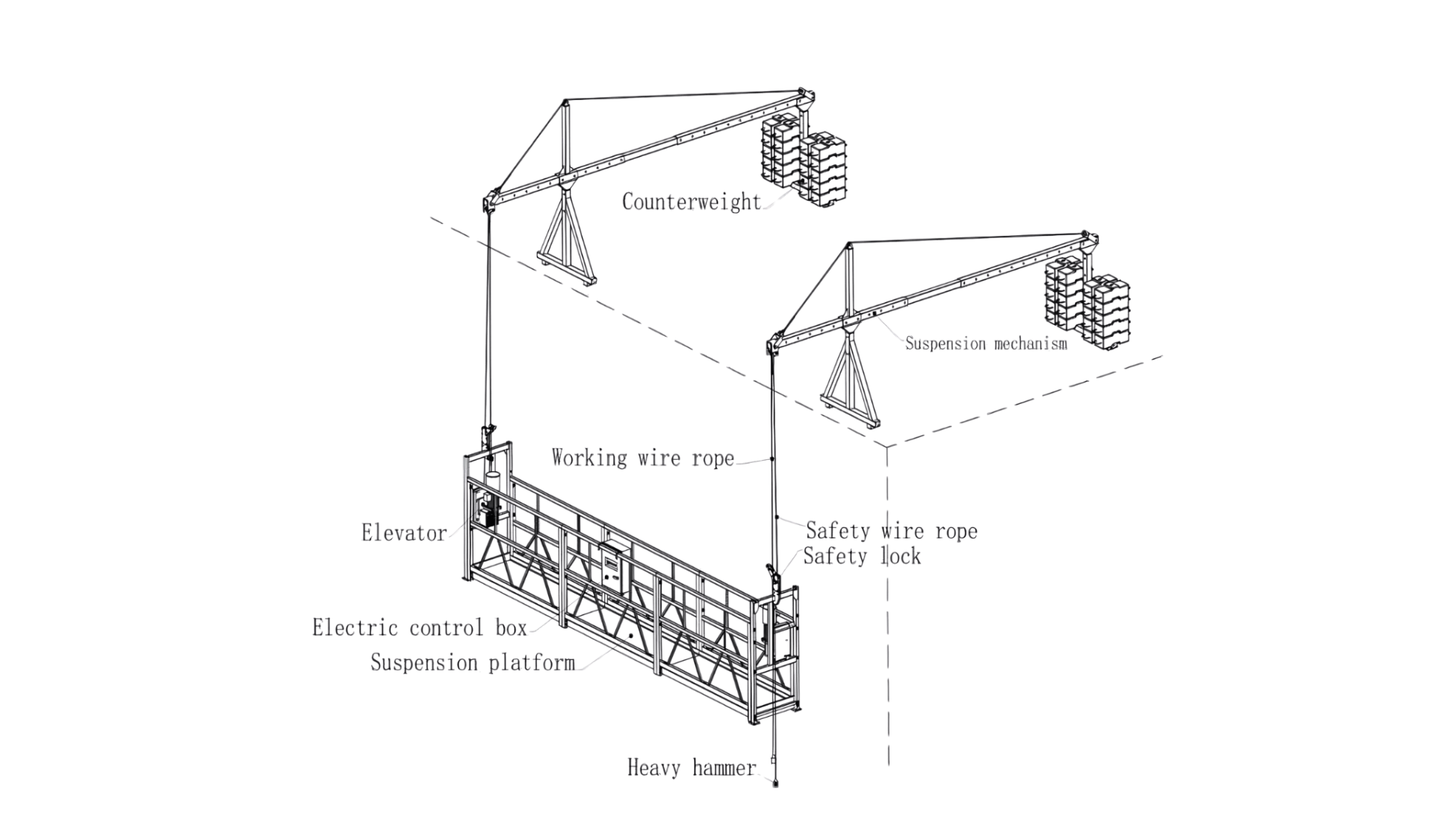 Counterweight

Suspension mechanism

Working wire rope

Elevator

Safety wire rope

Safety lock

Electric control box

Suspension platform

Heavy hammer